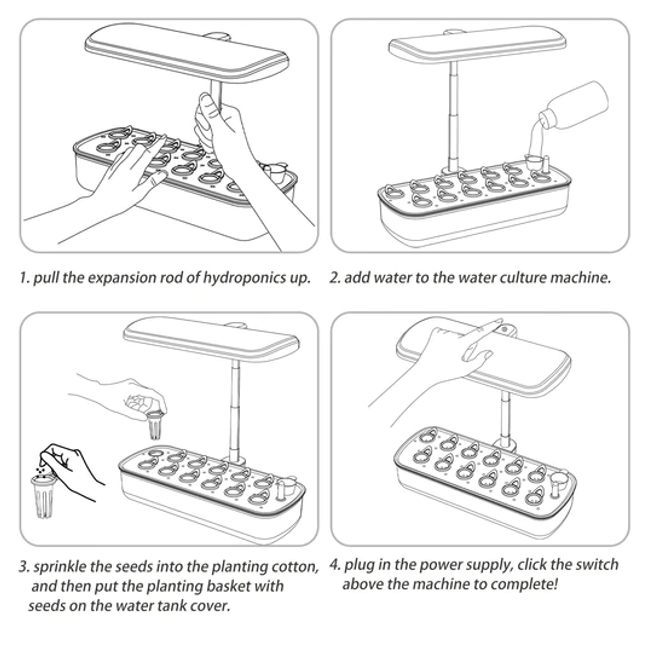 1. pull the expansion rod of hydroponics up.

2. add water to the water culture machine.

3. sprinkle the seeds into the planting cotton, and then put the planting basket with seeds on the water tank cover.

4. plug in the power supply, click the switch above the machine to complete!